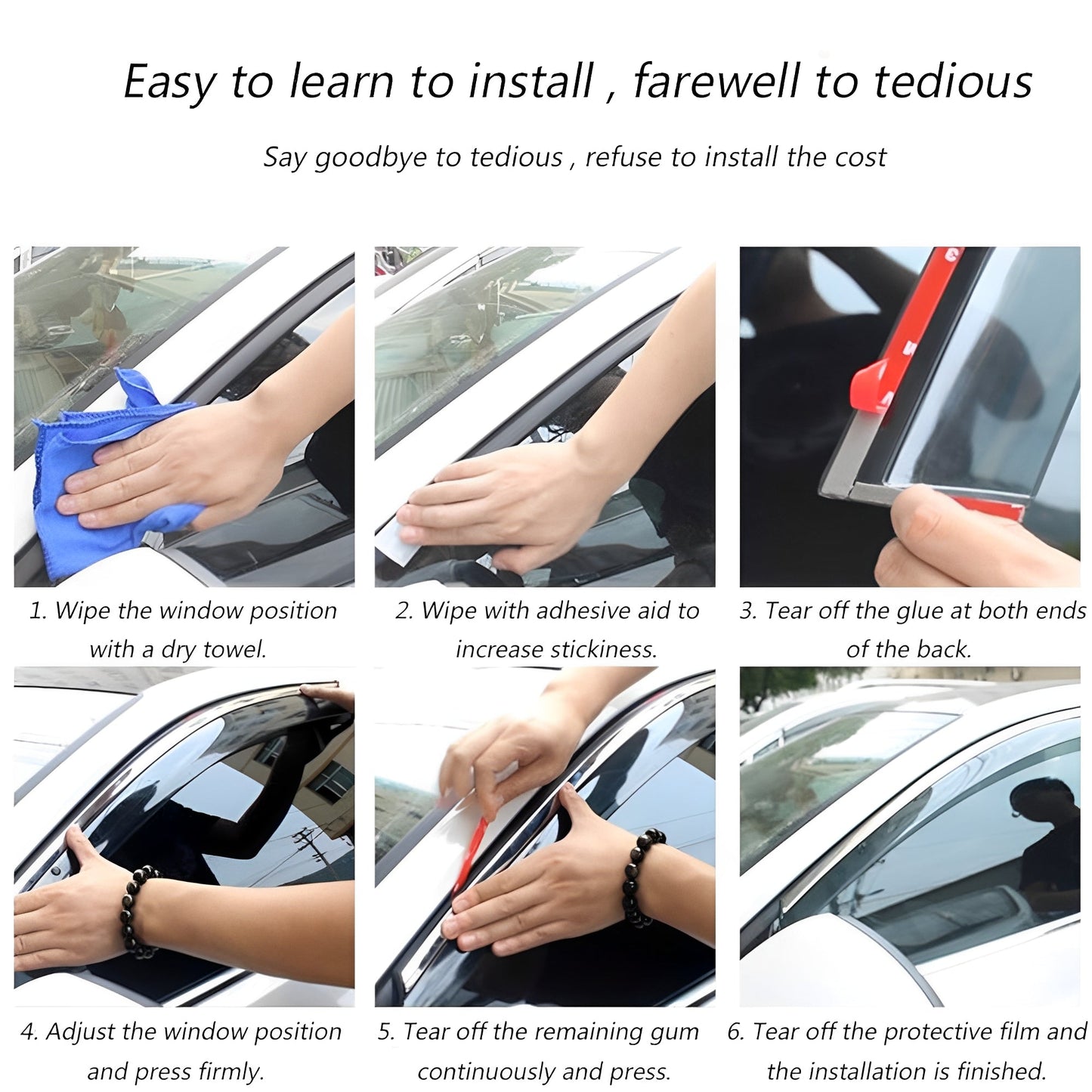 Easy to learn to install , farewell to tedious

Say goodbye to tedious , refuse to install the cost

1. Wipe the window position with a dry towel.

2. Wipe with adhesive aid to increase stickiness.

3. Tear off the glue at both ends of the back.

4. Adjust the window position and press firmly.

5. Tear off the remaining gum continuously and press.

6. Tear off the protective film and the installation is finished.