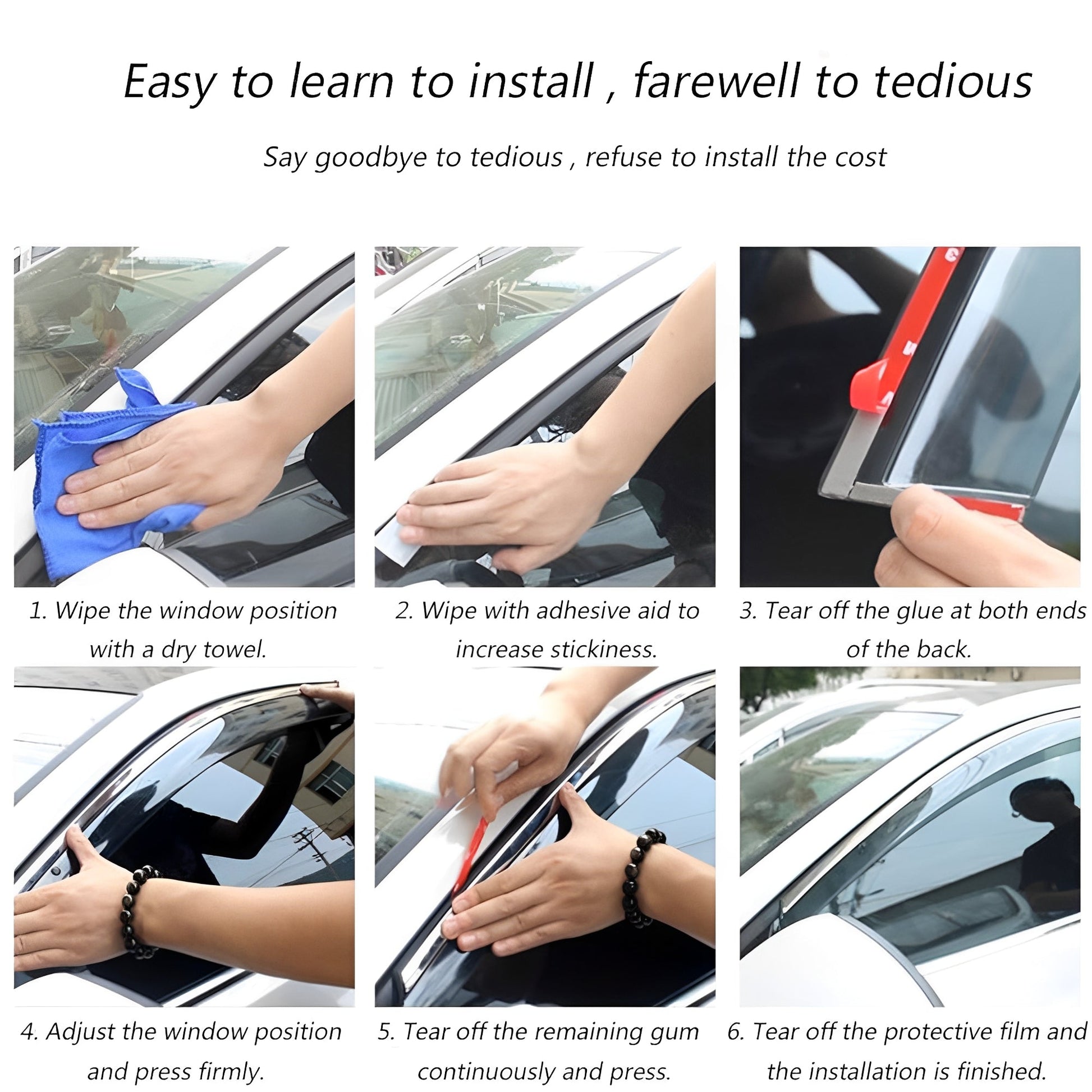 Easy to learn to install , farewell to tedious

Say goodbye to tedious , refuse to install the cost

1. Wipe the window position with a dry towel.

2. Wipe with adhesive aid to increase stickiness.

3. Tear off the glue at both ends of the back.

4. Adjust the window position and press firmly.

5. Tear off the remaining gum continuously and press.

6. Tear off the protective film and the installation is finished.