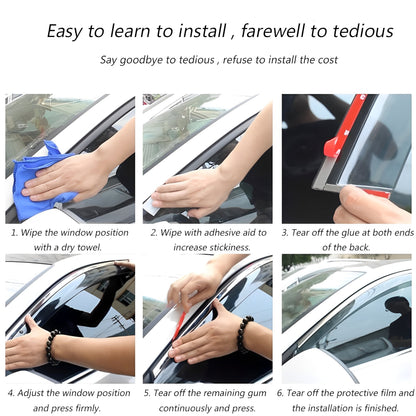 Easy to learn to install , farewell to tedious

Say goodbye to tedious , refuse to install the cost

1. Wipe the window position with a dry towel.

2. Wipe with adhesive aid to increase stickiness.

3. Tear off the glue at both ends of the back.

4. Adjust the window position and press firmly.

5. Tear off the remaining gum continuously and press.

6. Tear off the protective film and the installation is finished.